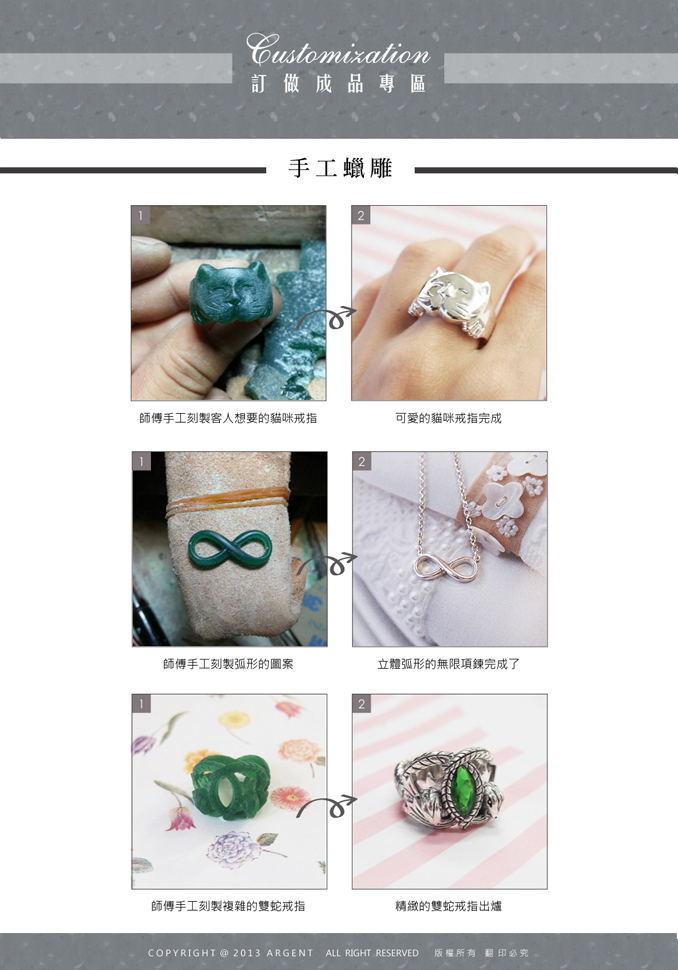 Customization
訂做成品專區

手工蠟雕

1

2

師傅手工刻製客人想要的貓咪戒指

可愛的貓咪戒指完成

1

2

師傅手工刻製弧形的圖案

立體弧形的無限項鍊完成了

1

2

師傅手工刻製複雜的雙蛇戒指

精緻的雙蛇戒指出爐

COPYRIGHT @ 2013 ARGENT ALL RIGHT RESERVED 版權所有 翻印必究